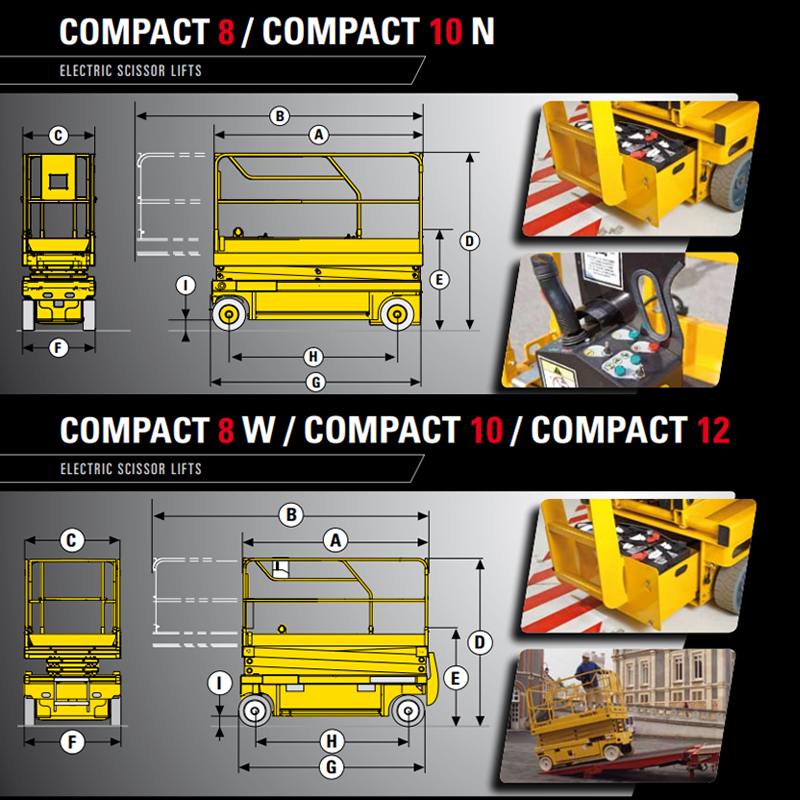 COMPACT 8 / COMPACT 10 N

ELECTRIC SCISSOR LIFTS

C

B

A

D

E

I

F

H

G

COMPACT 8 W / COMPACT 10 / COMPACT 12

ELECTRIC SCISSOR LIFTS

C

B

A

D

E

I

F

H

G